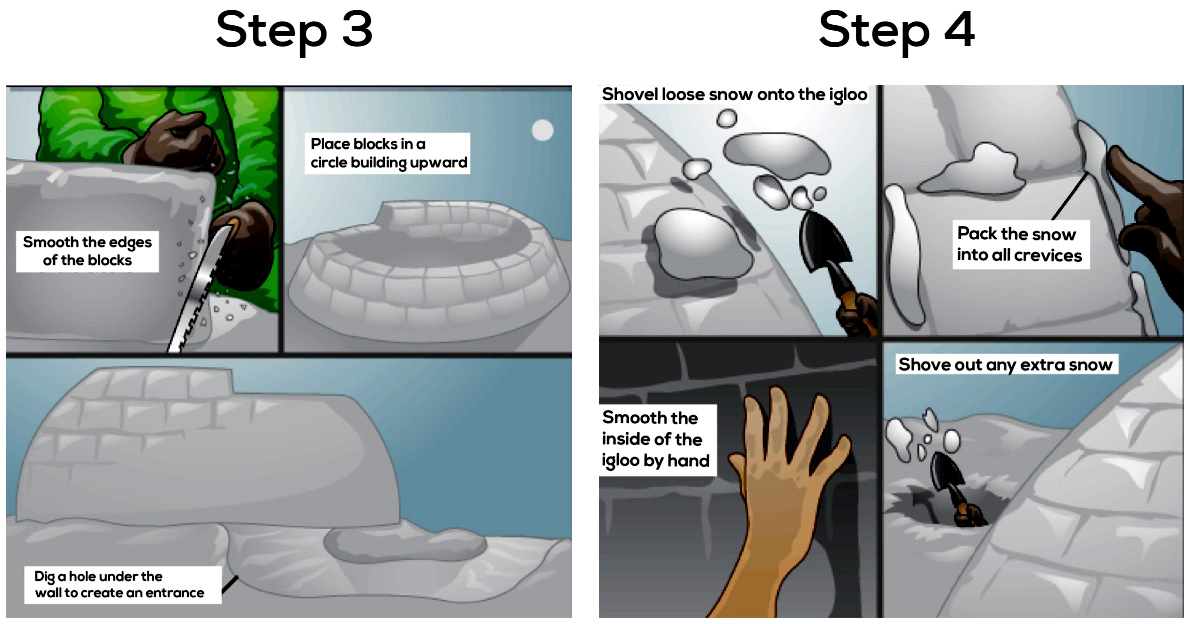 Step 3

Smooth the edges of the blocks

Place blocks in a circle building upward

Dig a hole under the wall to create an entrance

Step 4

Shovel loose snow onto the igloo

Pack the snow into all crevices

Smooth the inside of the igloo by hand

Shove out any extra snow