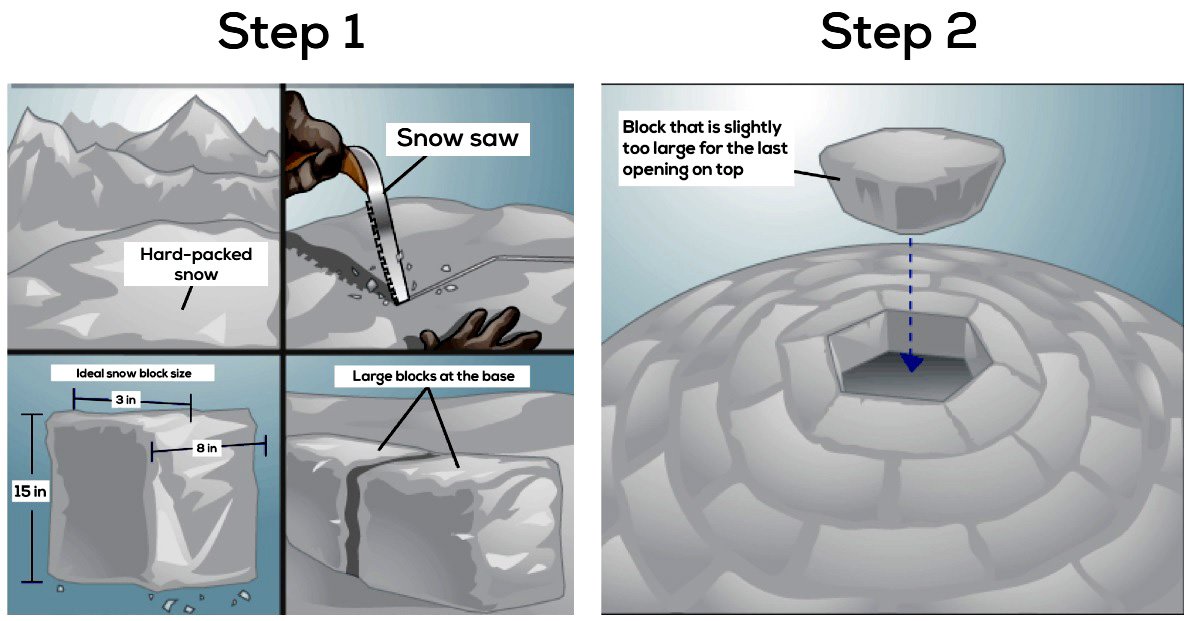 Step 1

Hard-packed snow

Snow saw

Ideal snow block size

3 in

8 in

15 in

Large blocks at the base

Step 2

Block that is slightly too large for the last opening on top